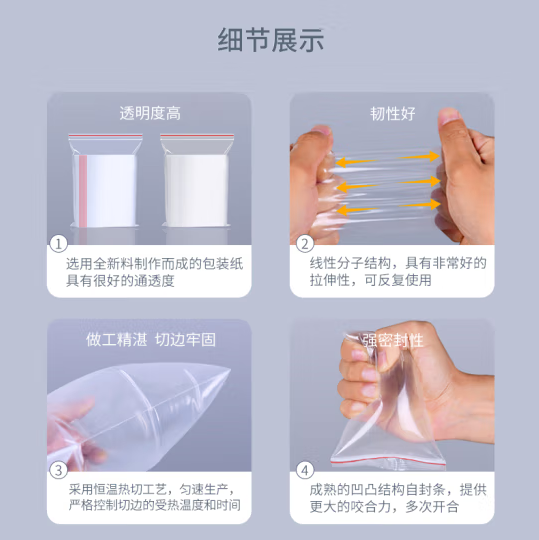 细节展示

透明度高

①
选用全新料制作而成的包装纸具有很好的通透度

韧性好

②
线性分子结构，具有非常好的拉伸性，可反复使用

做工精湛 切边牢固

③
采用恒温热切工艺，匀速生产，严格控制切边的受热温度和时间

强密封性

④
成熟的凹凸结构自封条，提供更大的咬合力，多次开合