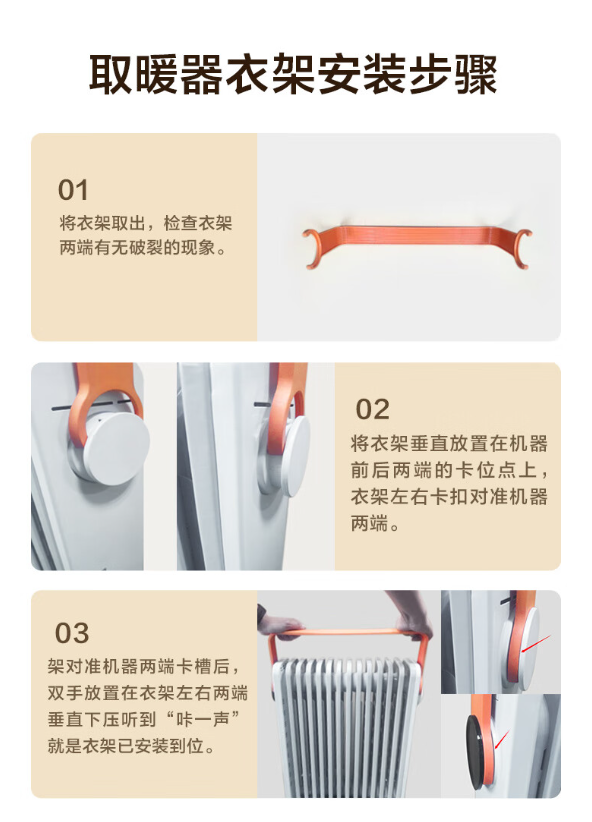 取暖器衣架安装步骤

01
将衣架取出，检查衣架两端有无破裂的现象。

02
将衣架垂直放置在机器前后两端的卡位点上，衣架左右卡扣对准机器两端。

03
架对准机器两端卡槽后，双手放置在衣架左右两端垂直下压听到“咔一声”就是衣架已安装到位。