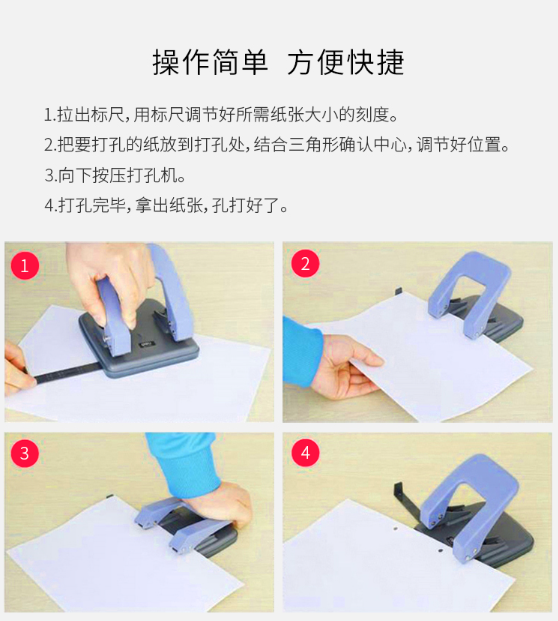 操作简单 方便快捷

1.拉出标尺,用标尺调节好所需纸张大小的刻度。

2.把要打孔的纸放到打孔处,结合三角形确认中心,调节好位置。

3.向下按压打孔机。

4.打孔完毕,拿出纸张,孔打好了。

1

2

3

4