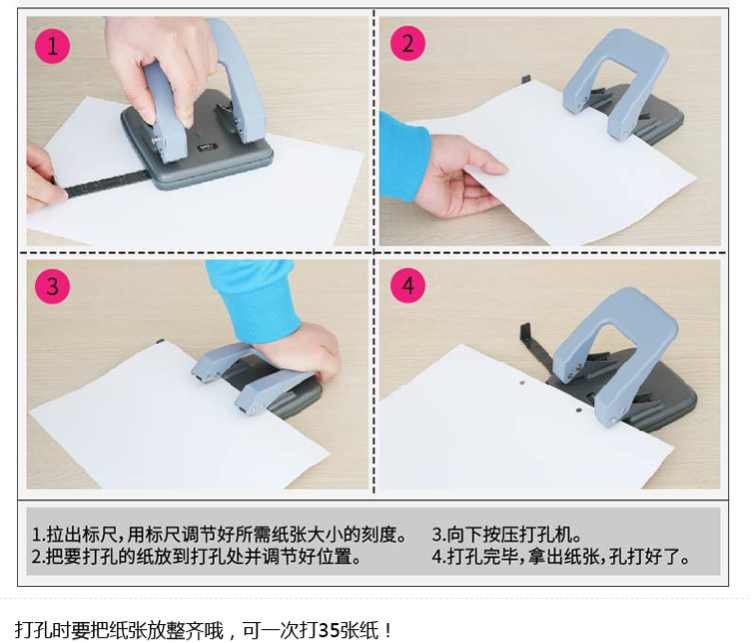 1

2

3

4

1.拉出标尺，用标尺调节好所需纸张大小的刻度。
2.把要打孔的纸放到打孔处并调节好位置。

3.向下按压打孔机。
4.打孔完毕，拿出纸张，孔打好了。

打孔时要把纸张放整齐哦，可一次打35张纸！