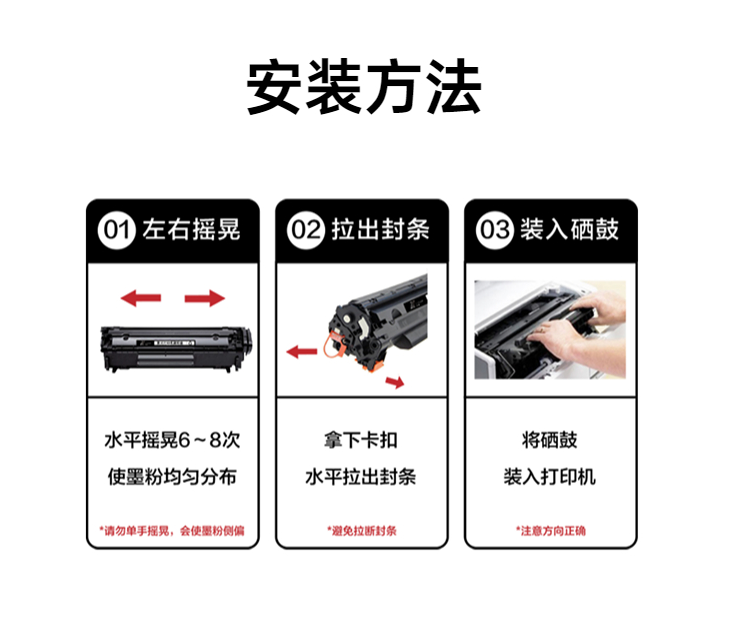 安装方法

01 左右摇晃

水平摇晃6～8次
使墨粉均匀分布

*请勿单手摇晃，会使墨粉侧偏

02 拉出封条

拿下卡扣
水平拉出封条

*避免拉断封条

03 装入硒鼓

将硒鼓
装入打印机

*注意方向正确