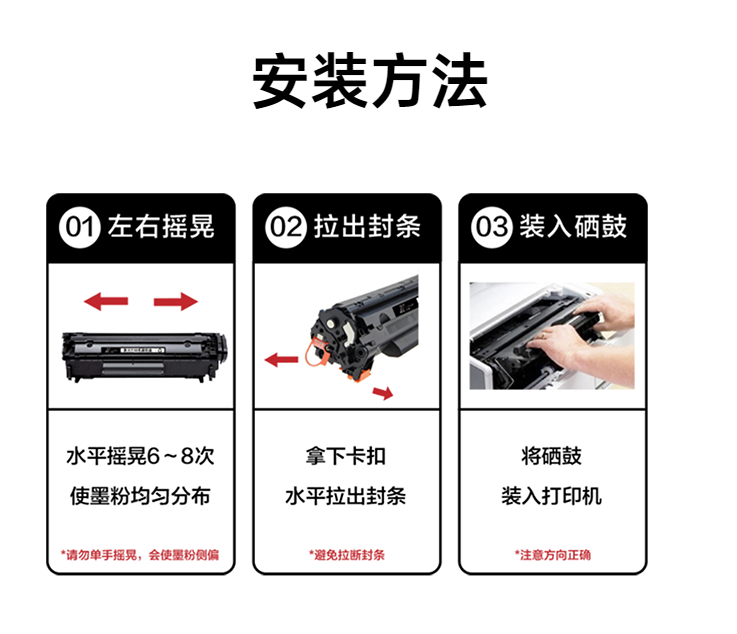 安装方法

01 左右摇晃

水平摇晃6～8次
使墨粉均匀分布

*请勿单手摇晃，会使墨粉侧偏

02 拉出封条

拿下卡扣
水平拉出封条

*避免拉断封条

03 装入硒鼓

将硒鼓
装入打印机

*注意方向正确